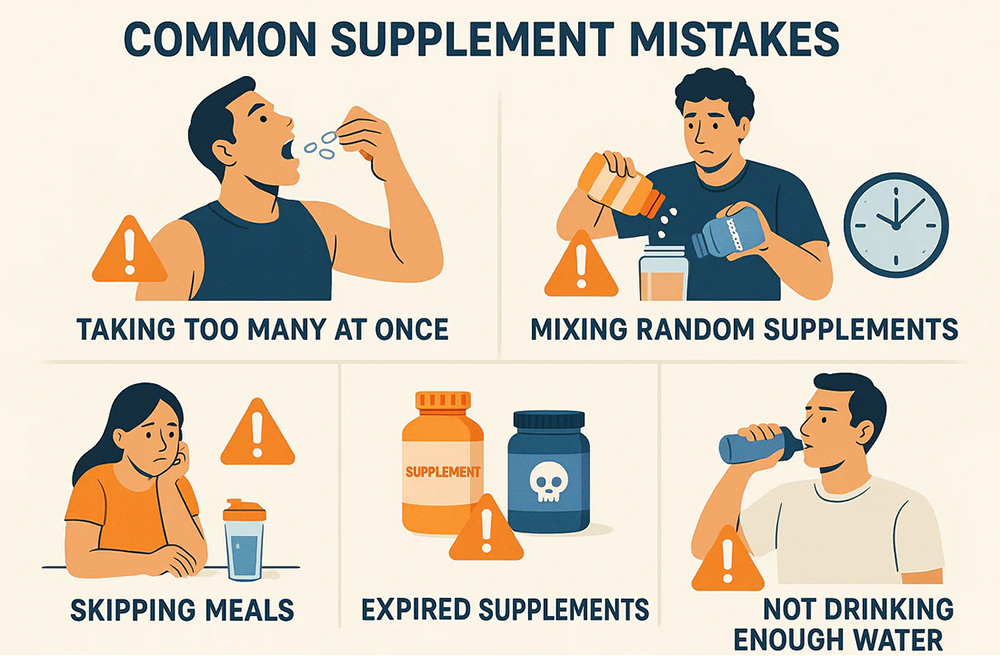 COMMON SUPPLEMENT MISTAKES

TAKING TOO MANY AT ONCE

MIXING RANDOM SUPPLEMENTS

SKIPPING MEALS

SUPPLEMENT

EXPIRED SUPPLEMENTS

NOT DRINKING ENOUGH WATER